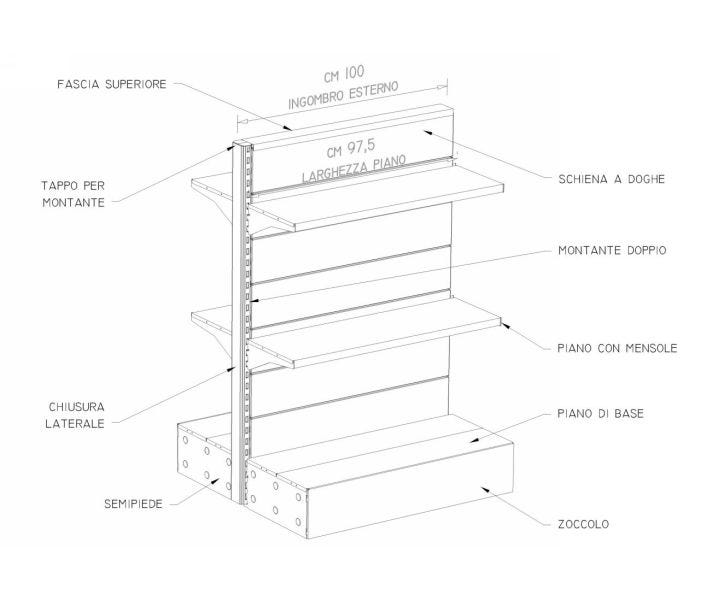 FASCIA SUPERIORE

CM 100
INGOMBRO ESTERNO

CM 97,5
LARGHEZZA PIANO

TAPPO PER MONTANTE

SCHIENA A DOGHE

MONTANTE DOPPIO

PIANO CON MENSOLE

CHIUSURA LATERALE

PIANO DI BASE

SEMIPIEDE

ZOCCOLO